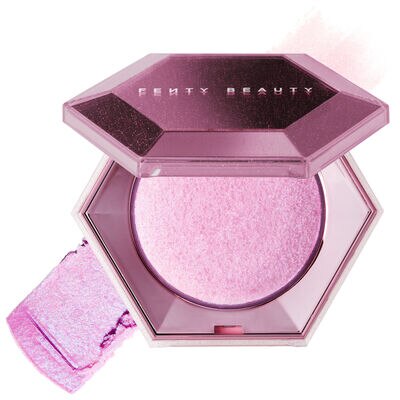 FENTY BEAUTY